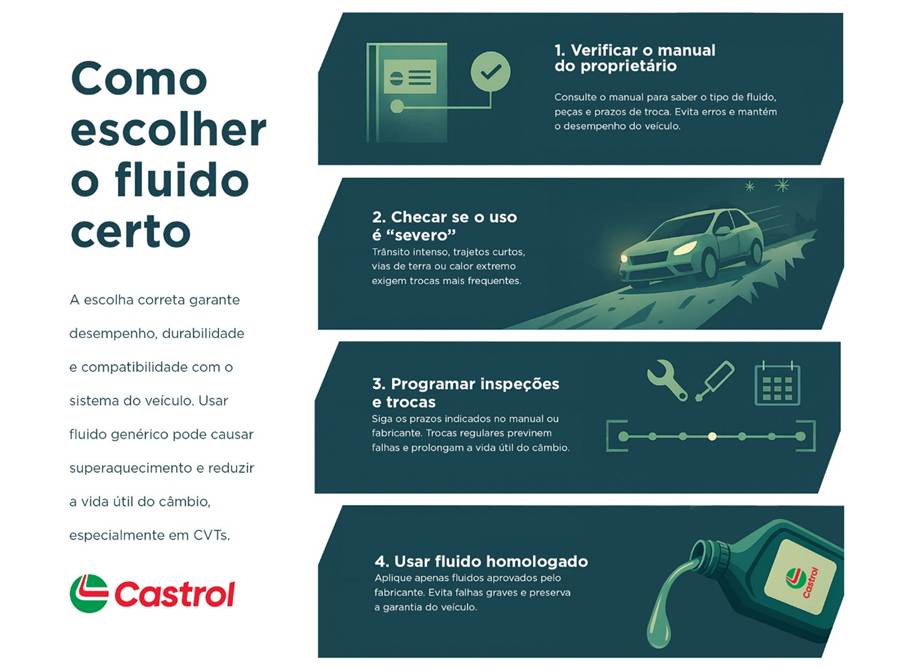 Como escolher o fluido certo

A escolha correta garante desempenho, durabilidade e compatibilidade com o sistema do veículo. Usar fluido genérico pode causar superaquecimento e reduzir a vida útil do câmbio, especialmente em CVTs.

Castrol

1. Verificar o manual do proprietário
Consulte o manual para saber o tipo de fluido, peças e prazos de troca. Evita erros e mantém o desempenho do veículo.

2. Checar se o uso é "severo"
Trânsito intenso, trajetos curtos, vias de terra ou calor extremo exigem trocas mais frequentes.

3. Programar inspeções e trocas
Siga os prazos indicados no manual ou fabricante. Trocas regulares previnem falhas e prolongam a vida útil do câmbio.

4. Usar fluido homologado
Aplique apenas fluidos aprovados pelo fabricante. Evita falhas graves e preserva a garantia do veículo.

Castrol